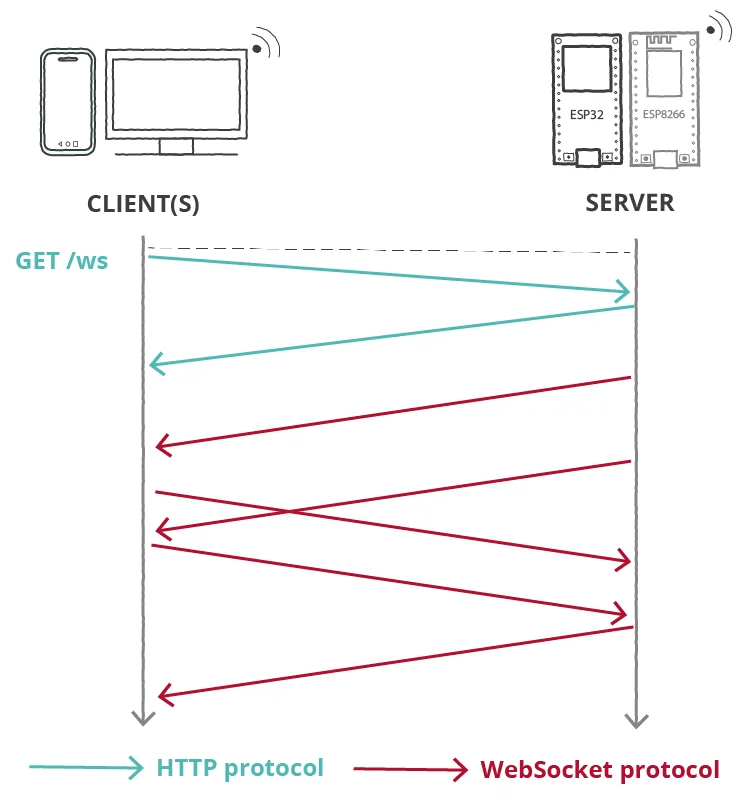 ESP32
ESP8266

CLIENT(S)

SERVER

GET /ws

HTTP protocol

WebSocket protocol